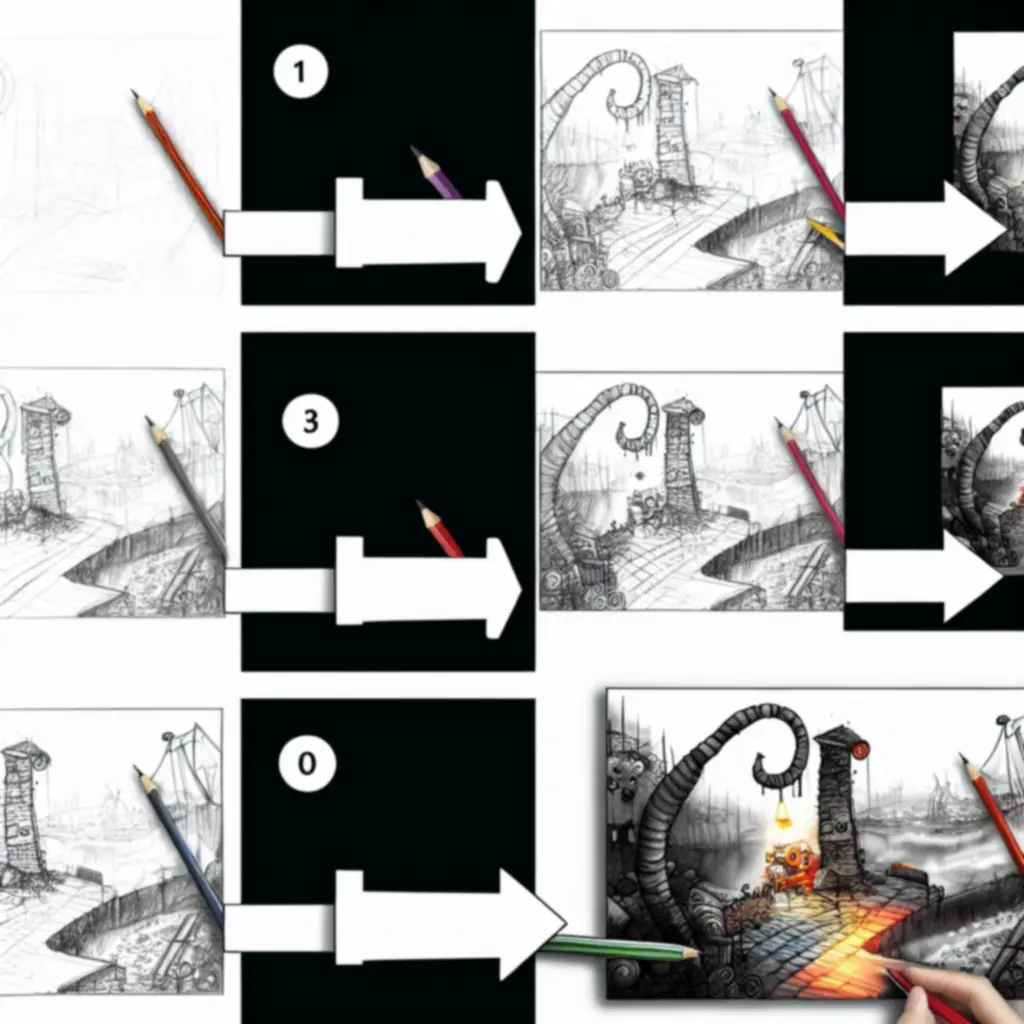 1

3

0